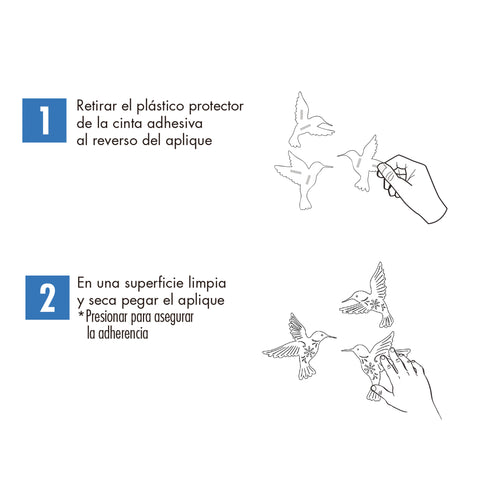 1

Retirar el plástico protector de la cinta adhesiva al reverso del aplique

2

En una superficie limpia y seca pegar el aplique
*Presionar para asegurar la adherencia